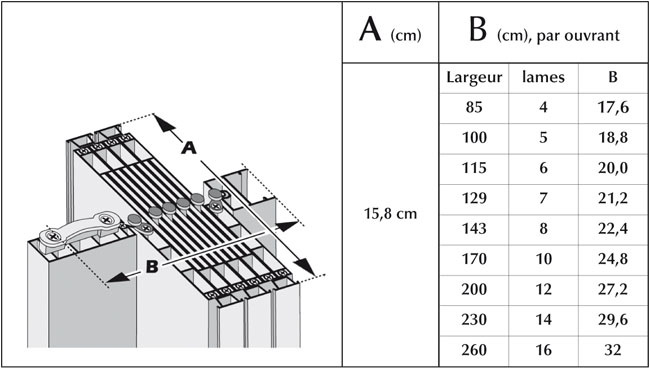 A

B

| A (cm) | B (cm), par ouvrant | | |
|---|---|---|---|
| | Largeur | lames | B |
| 15,8 cm | 85 | 4 | 17,6 |
| | 100 | 5 | 18,8 |
| | 115 | 6 | 20,0 |
| | 129 | 7 | 21,2 |
| | 143 | 8 | 22,4 |
| | 170 | 10 | 24,8 |
| | 200 | 12 | 27,2 |
| | 230 | 14 | 29,6 |
| | 260 | 16 | 32 |